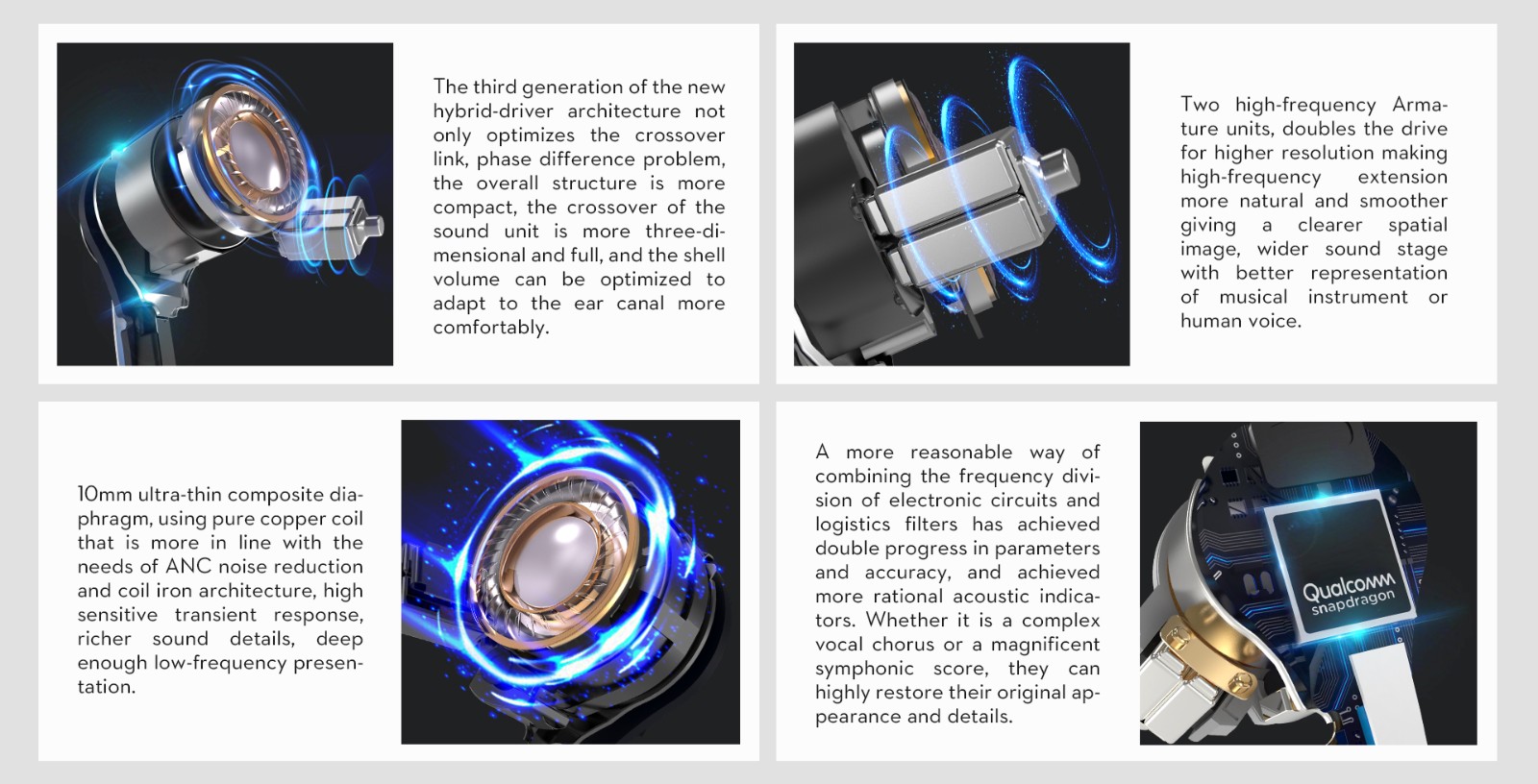 The third generation of the new hybrid-driver architecture not only optimizes the crossover link, phase difference problem, the overall structure is more compact, the crossover of the sound unit is more three-dimensional and full, and the shell volume can be optimized to adapt to the ear canal more comfortably.

Two high-frequency Armature units, doubles the drive for higher resolution making high-frequency extension more natural and smoother giving a clearer spatial image, wider sound stage with better representation of musical instrument or human voice.

10mm ultra-thin composite diaphragm, using pure copper coil that is more in line with the needs of ANC noise reduction and coil iron architecture, high sensitive transient response, richer sound details, deep enough low-frequency presentation.

A more reasonable way of combining the frequency division of electronic circuits and logistics filters has achieved double progress in parameters and accuracy, and achieved more rational acoustic indicators. Whether it is a complex vocal chorus or a magnificent symphonic score, they can highly restore their original appearance and details.

Qualcomm snapdragon