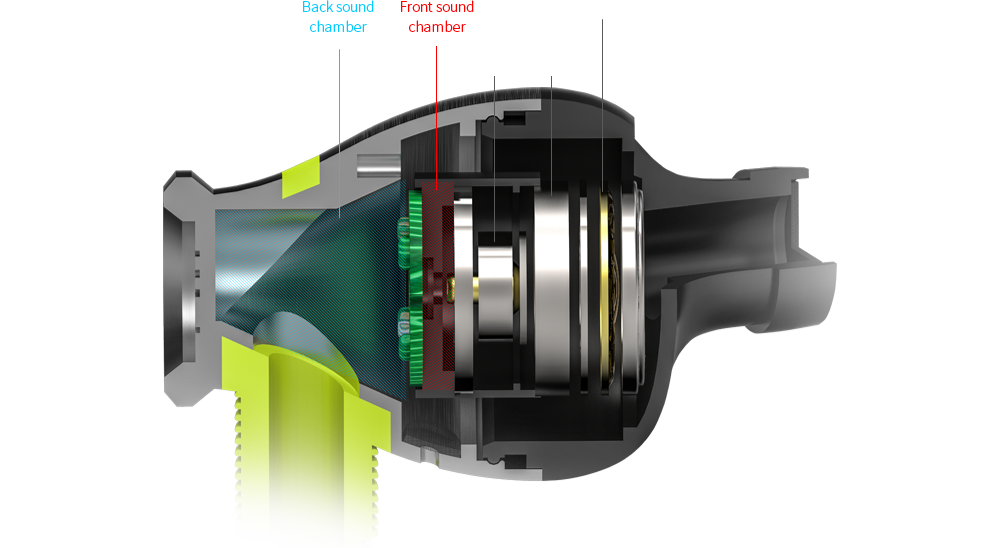 Back sound chamber

Front sound chamber